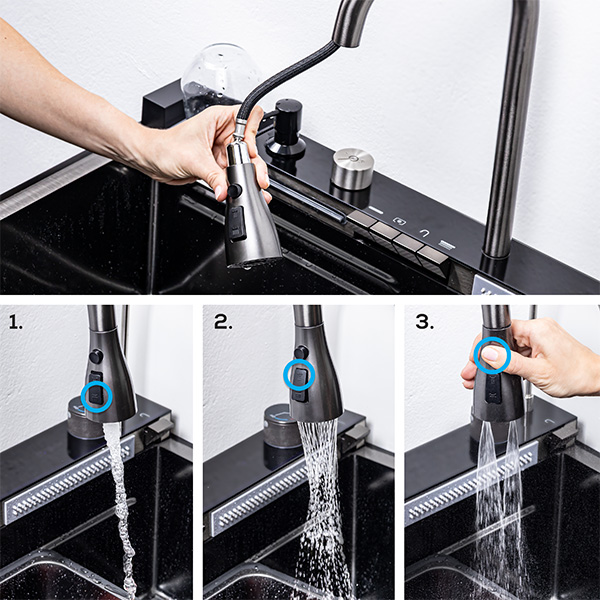 1.

2.

3.